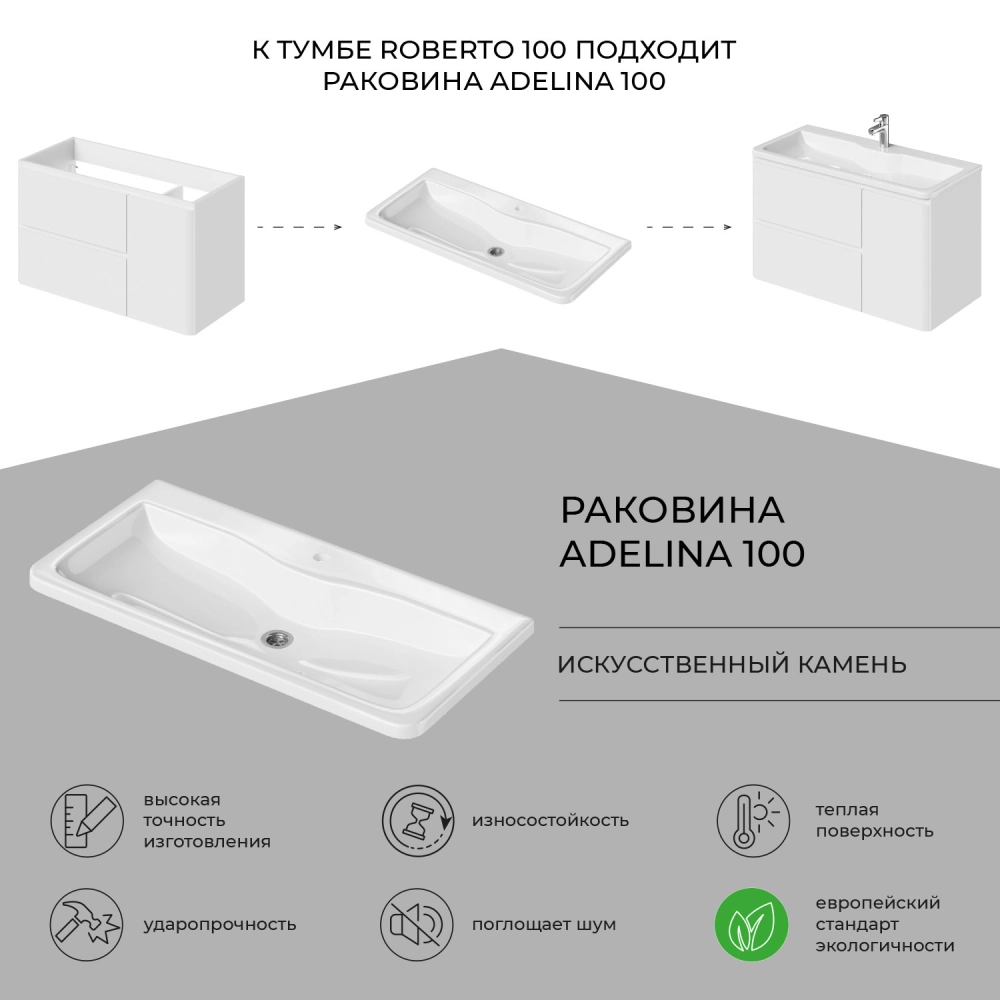 К ТУМБЕ ROBERTO 100 ПОДХОДИТ РАКОВИНА ADELINA 100

РАКОВИНА ADELINA 100

ИСКУССТВЕННЫЙ КАМЕНЬ

высокая точность изготовления

износостойкость

теплая поверхность

ударопрочность

поглощает шум

европейский стандарт экологичности