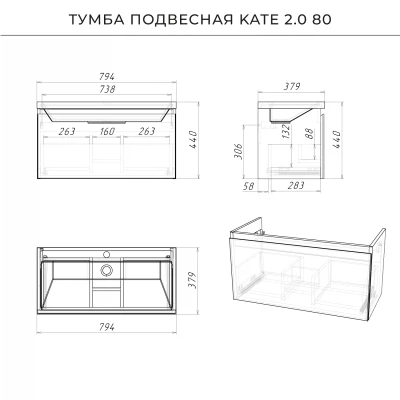 ТУМБА ПОДВЕСНАЯ КАТЕ 2.0 80

794
738
263 160 263
440

379
132
88
306
440
58 283

379
794