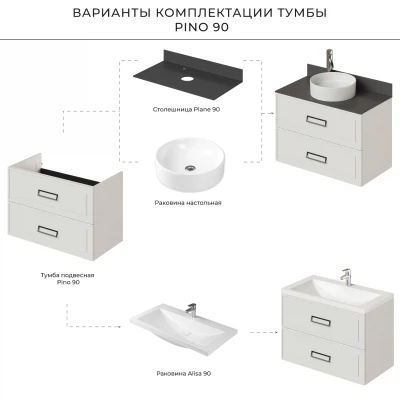 ВАРИАНТЫ КОМПЛЕКТАЦИИ ТУМБЫ
PINO 90

Столешница Plane 90

Раковина настольная

Тумба подвесная
Pino 90

Раковина Alisa 90